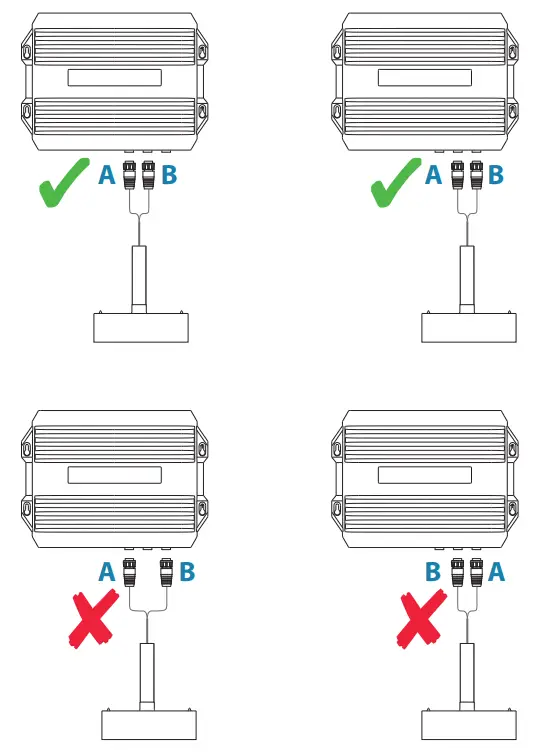 A B

A B

A B

B A