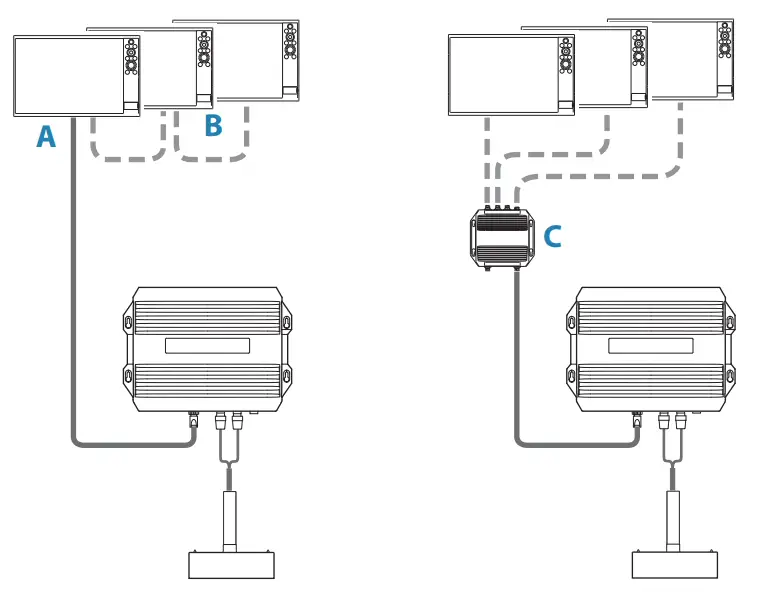 A
B
C