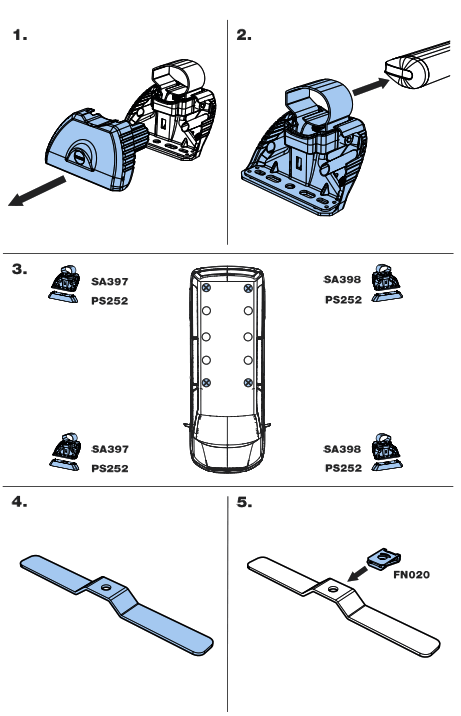 1.

2.

3.

SA397
PS252

SA398
PS252

SA397
PS252

SA398
PS252

4.

5.

FN020