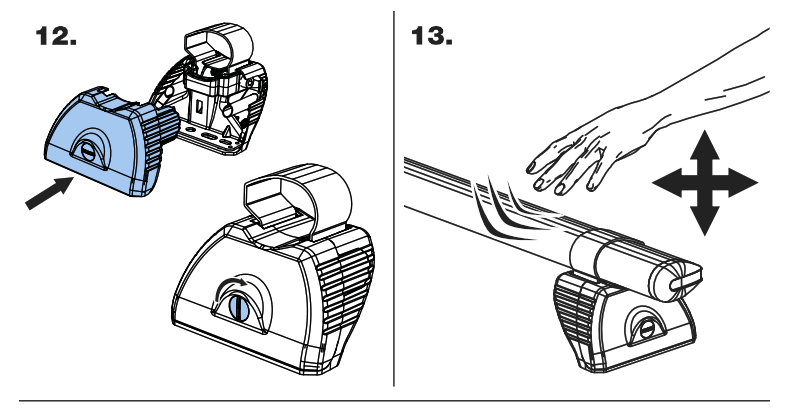 12.

13.