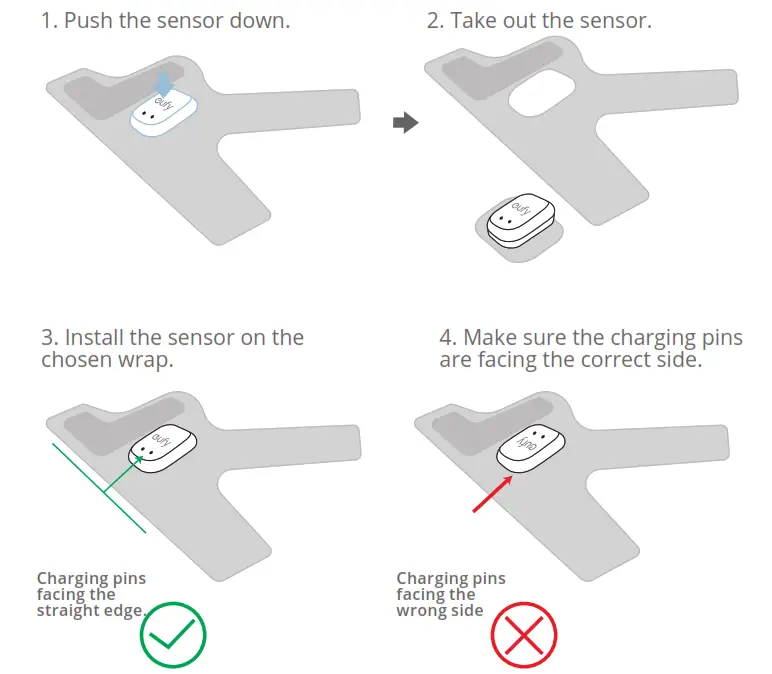 1. Push the sensor down.

eufy

2. Take out the sensor.

eufy

3. Install the sensor on the chosen wrap.

eufy

Charging pins facing the straight edge.

4. Make sure the charging pins are facing the correct side.

eufy

Charging pins facing the wrong side