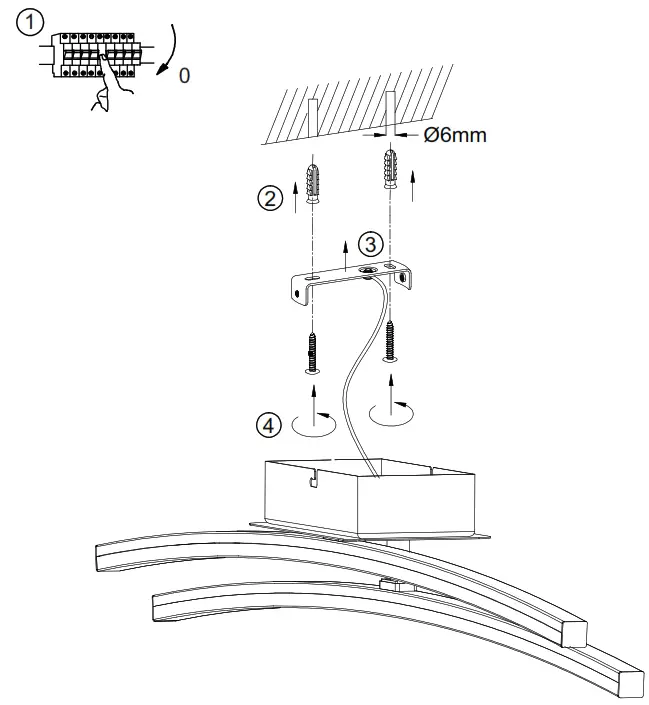 1
0
Ø6mm
2
3
4