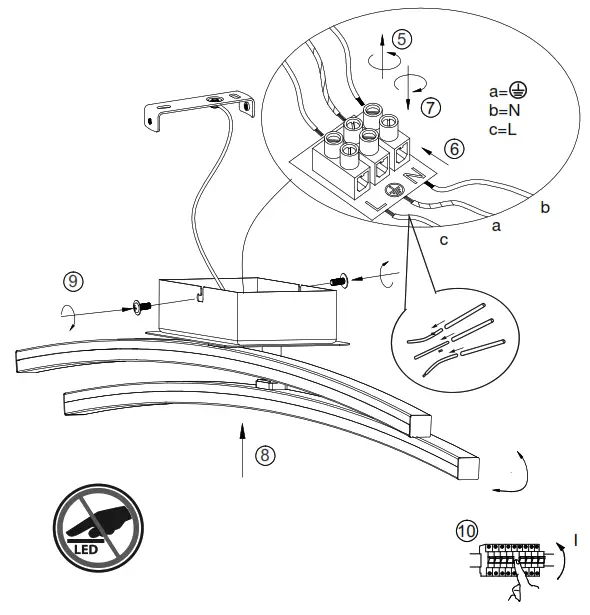 5
7
a=⏚
b=N
c=L
6
N
L
b
a
c
9
8
LED
10
I