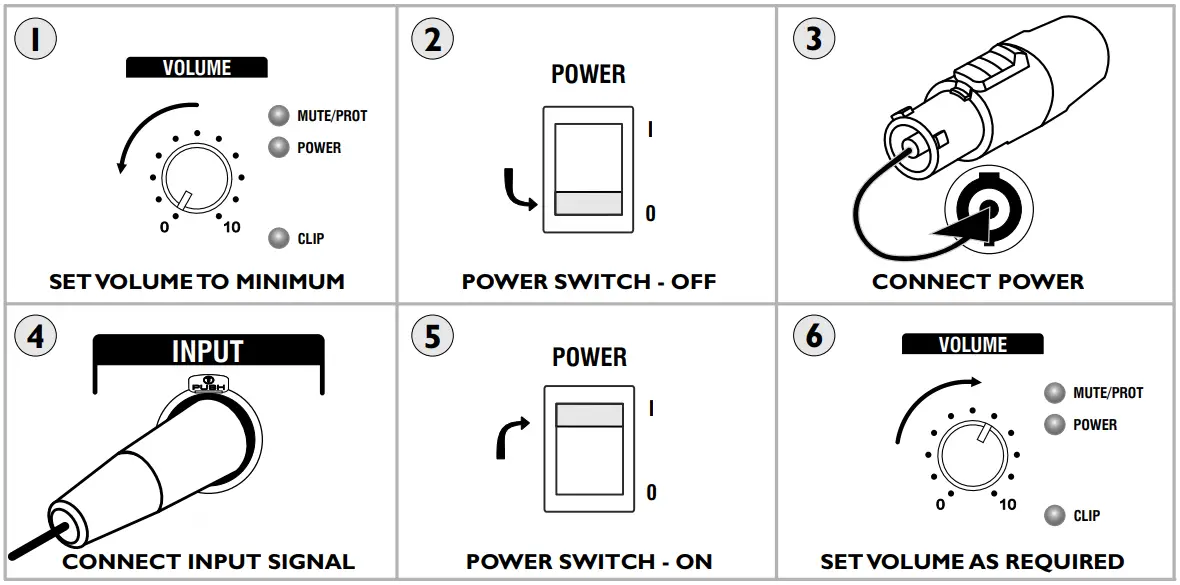 1

VOLUME

MUTE/PROT

POWER

0 10

CLIP

SET VOLUME TO MINIMUM

2

POWER

I

0

POWER SWITCH - OFF

3

CONNECT POWER

4

INPUT

PUSH

CONNECT INPUT SIGNAL

5

POWER

I

0

POWER SWITCH - ON

6

VOLUME

MUTE/PROT

POWER

0 10

CLIP

SET VOLUME AS REQUIRED