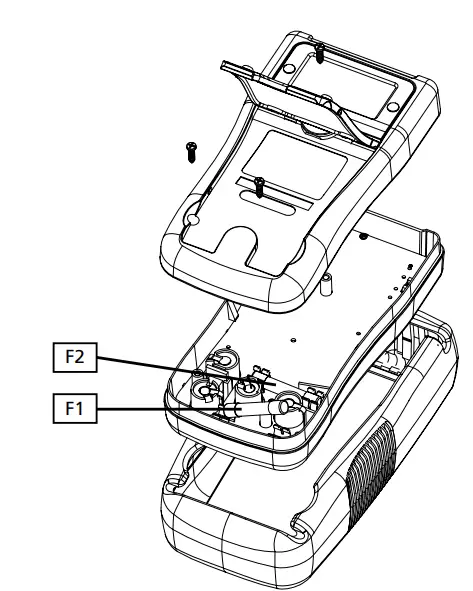 F2

F1