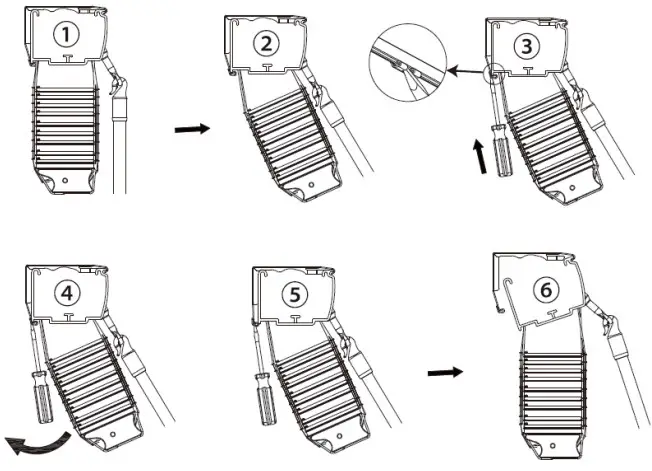 1
2
3
4
5
6