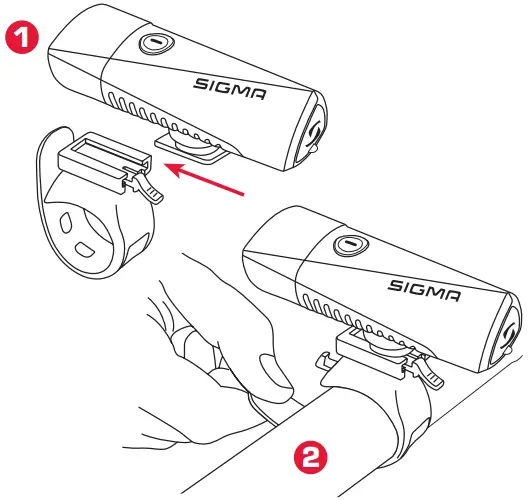 1

SIGMA

SIGMA

2