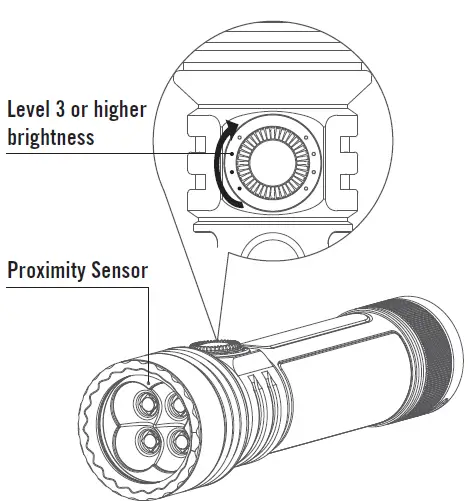 Level 3 or higher brightness

Proximity Sensor