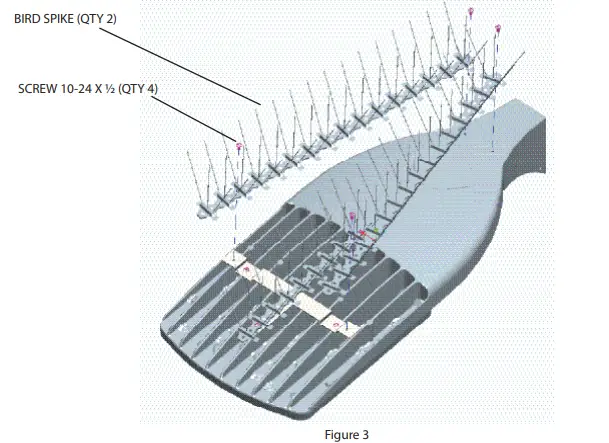 BIRD SPIKE (QTY 2)

SCREW 10-24 X ½ (QTY 4)

Figure 3