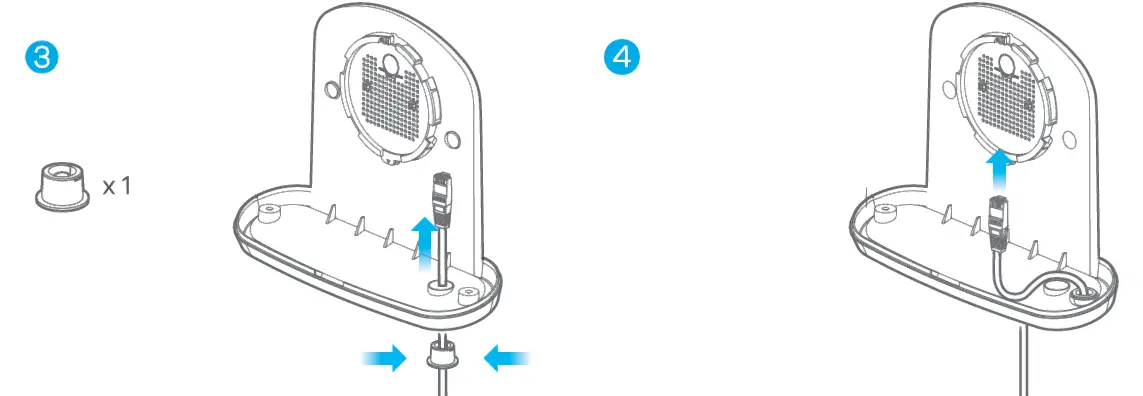 3

x 1

4