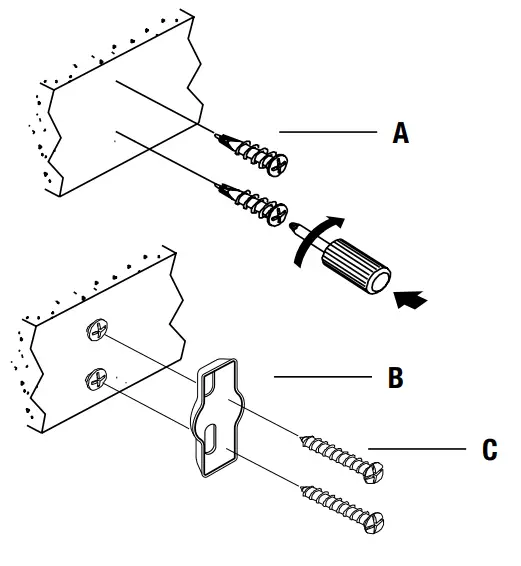 A

B

C