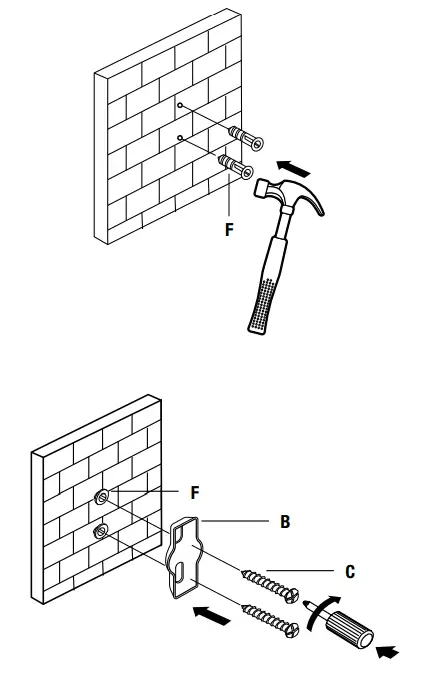 F

F

B

C