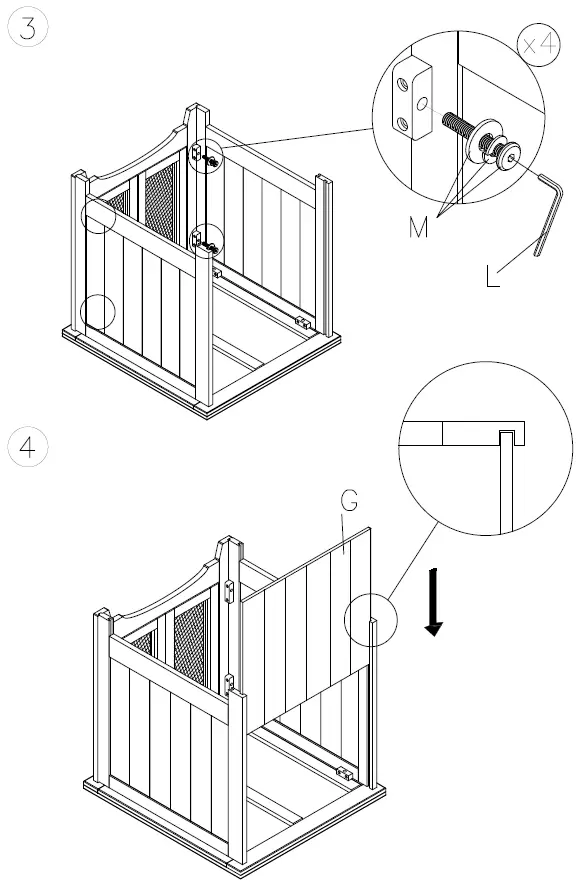 3

x4

M

L

4

G