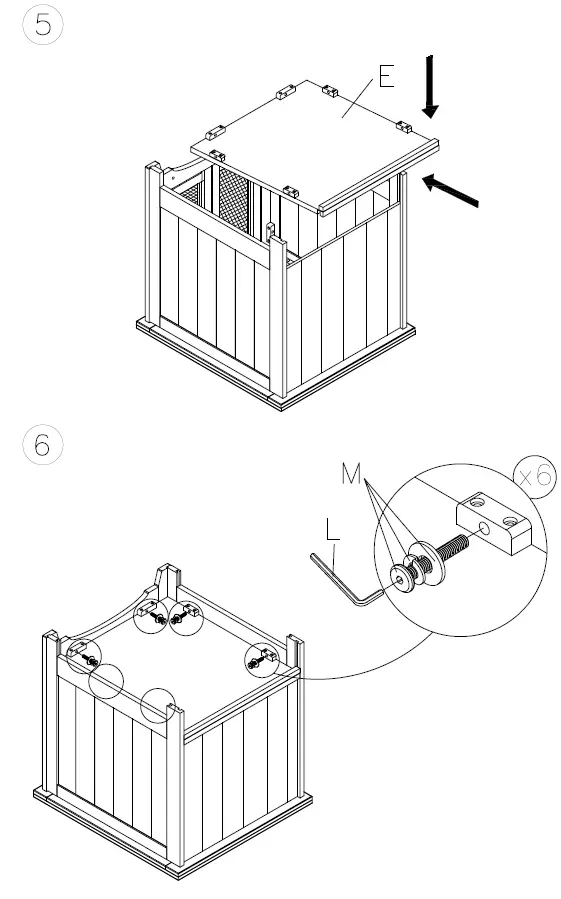 5

E

6

M

L

x6