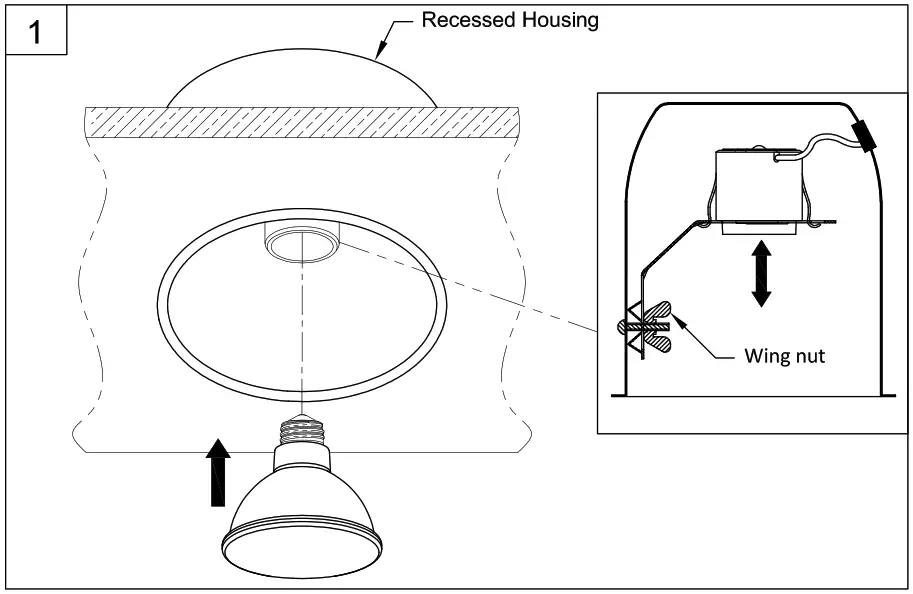 1

Recessed Housing

Wing nut