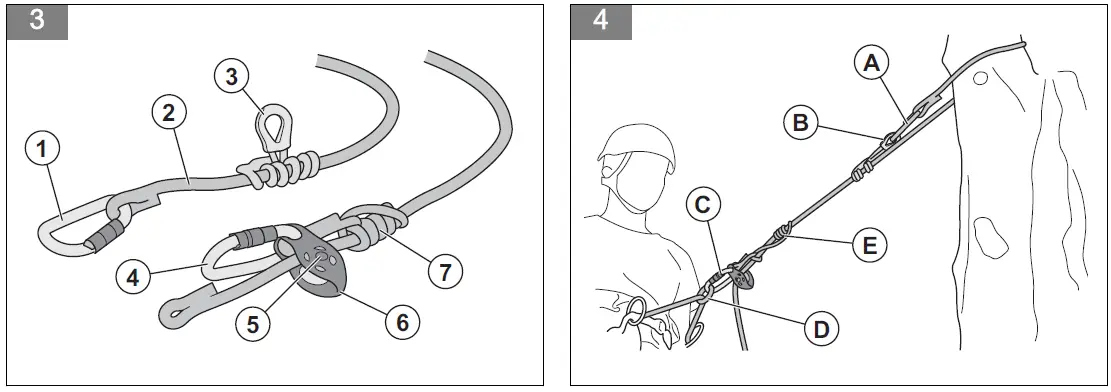 3

1
2
3
4
5
6
7

4

A
B
C
D
E