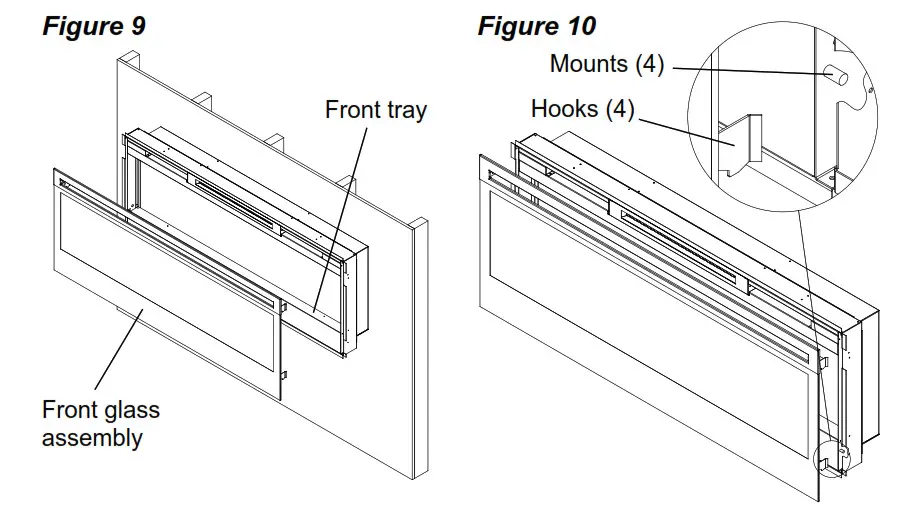 Figure 9

Front tray

Front glass assembly

Figure 10

Mounts (4)

Hooks (4)