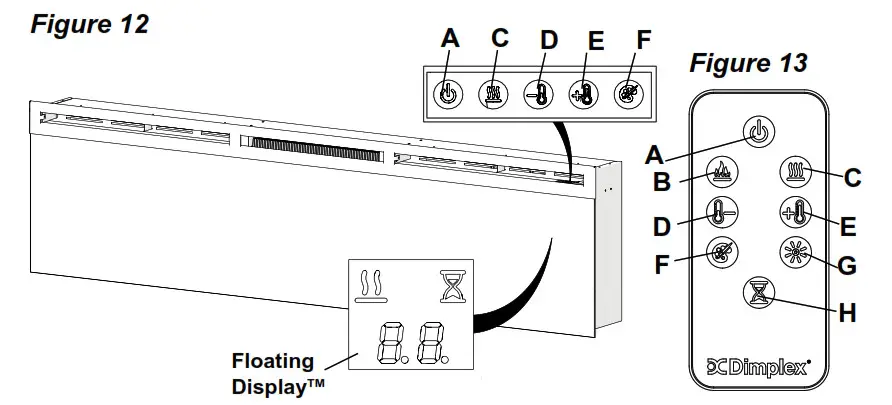 Figure 12

A C D E F

Floating Display™

Figure 13

A
B
C
D
E
F
G
H

Dimplex