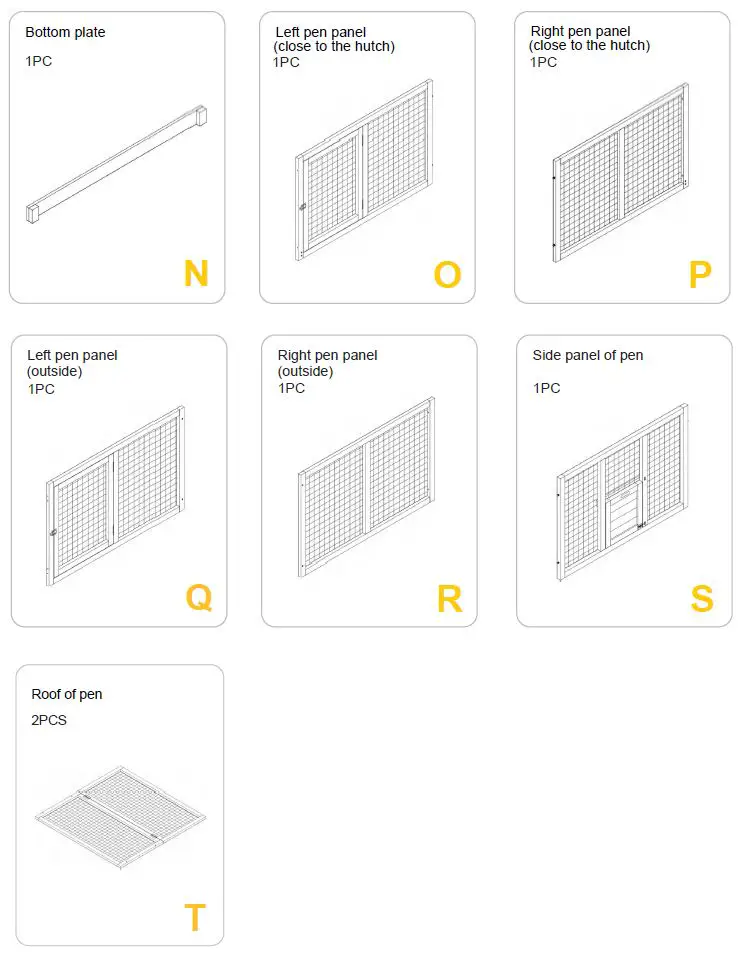 Bottom plate

1PC

N

Left pen panel
(close to the hutch)
1PC

O

Right pen panel
(close to the hutch)
1PC

P

Left pen panel
(outside)
1PC

Q

Right pen panel
(outside)
1PC

R

Side panel of pen

1PC

S

Roof of pen

2PCS

T