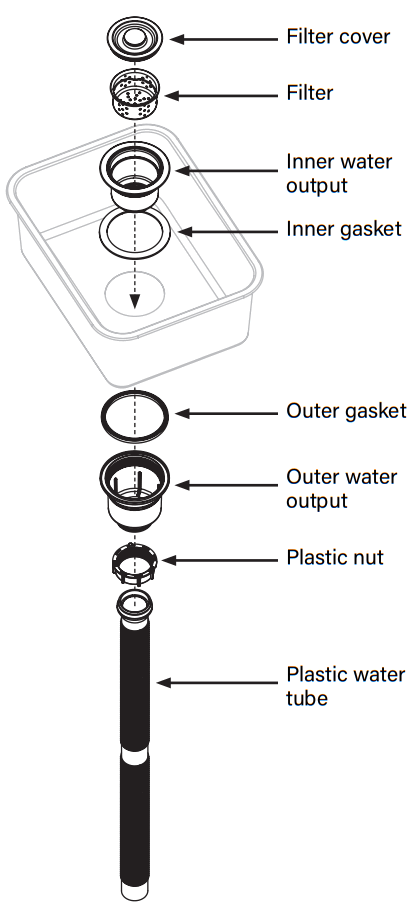 Filter cover

Filter

Inner water output

Inner gasket

Outer gasket

Outer water output

Plastic nut

Plastic water tube