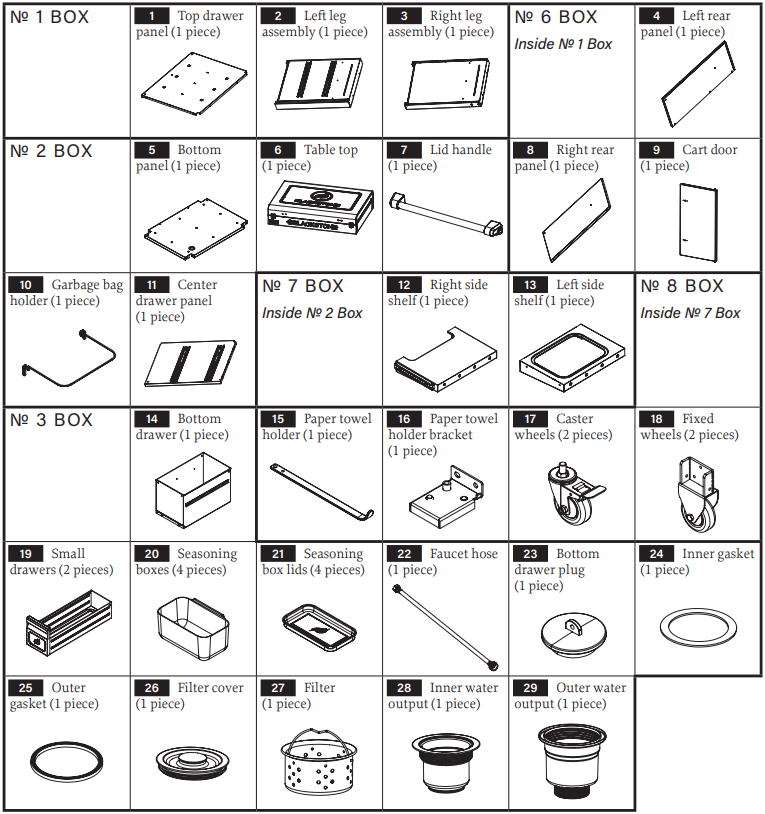 № 1 BOX

1 Top drawer panel (1 piece)

2 Left leg assembly (1 piece)

3 Right leg assembly (1 piece)

№ 6 BOX
Inside № 1 Box

4 Left rear panel (1 piece)

№ 2 BOX

5 Bottom panel (1 piece)

6 Table top (1 piece)

BLACKSTONE

7 Lid handle (1 piece)

8 Right rear panel (1 piece)

9 Cart door (1 piece)

10 Garbage bag holder (1 piece)

11 Center drawer panel (1 piece)

№ 7 BOX
Inside № 2 Box

12 Right side shelf (1 piece)

13 Left side shelf (1 piece)

№ 8 BOX
Inside № 7 Box

№ 3 BOX

14 Bottom drawer (1 piece)

15 Paper towel holder (1 piece)

16 Paper towel holder bracket (1 piece)

17 Caster wheels (2 pieces)

18 Fixed wheels (2 pieces)

19 Small drawers (2 pieces)

20 Seasoning boxes (4 pieces)

21 Seasoning box lids (4 pieces)

22 Faucet hose (1 piece)

23 Bottom drawer plug (1 piece)

24 Inner gasket (1 piece)

25 Outer gasket (1 piece)

26 Filter cover (1 piece)

27 Filter (1 piece)

28 Inner water output (1 piece)

29 Outer water output (1 piece)