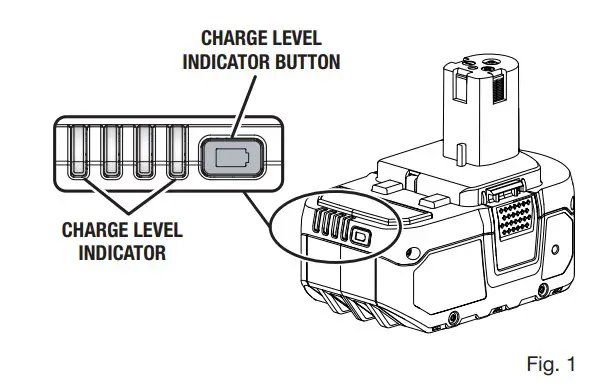 CHARGE LEVEL INDICATOR BUTTON

CHARGE LEVEL INDICATOR

Fig. 1