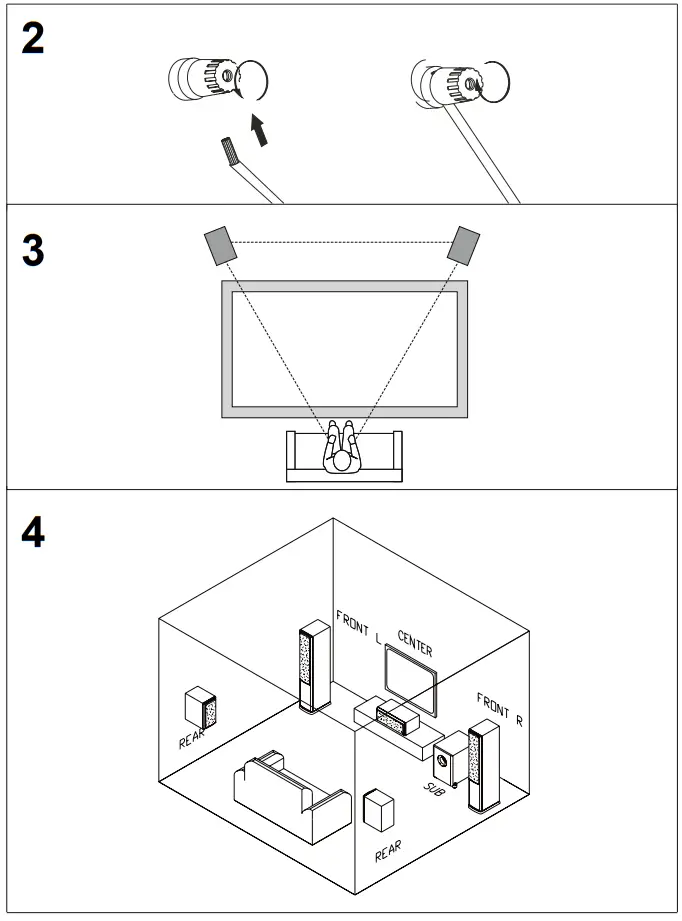 2

3

4

FRONT L
CENTER
FRONT R
REAR
SUB
REAR