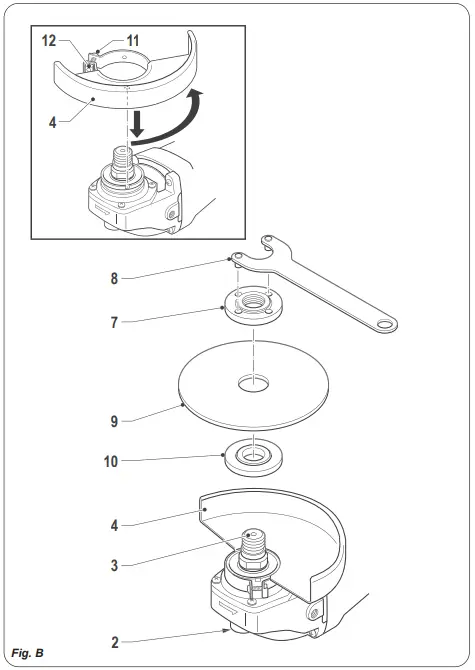 12
11
4
8
7
9
10
4
3
2
Fig. B