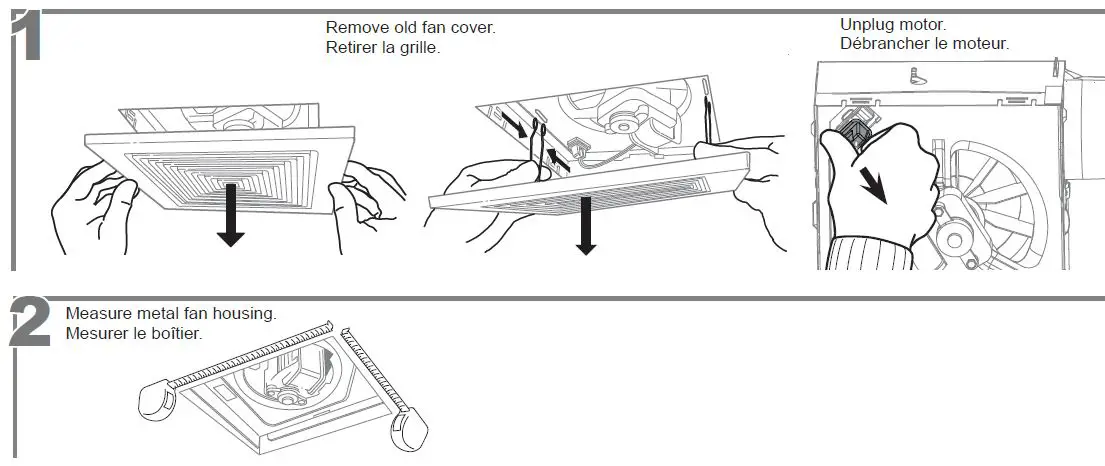 1

Remove old fan cover.
Retirer la grille.

Unplug motor.
Débrancher le moteur.

2

Measure metal fan housing.
Mesurer le boîtier.