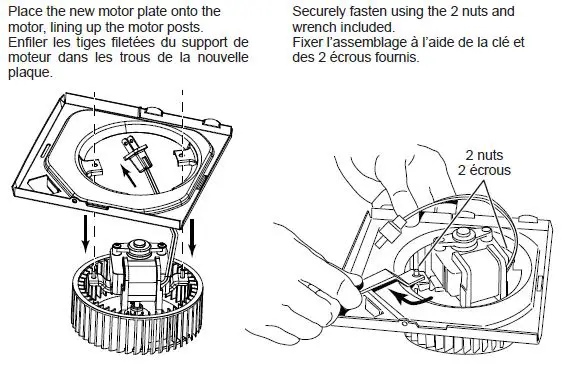 Place the new motor plate onto the motor, lining up the motor posts.
Enfiler les tiges filetées du support de moteur dans les trous de la nouvelle plaque.

Securely fasten using the 2 nuts and wrench included.
Fixer l'assemblage à l'aide de la clé et des 2 écrous fournis.

2 nuts
2 écrous