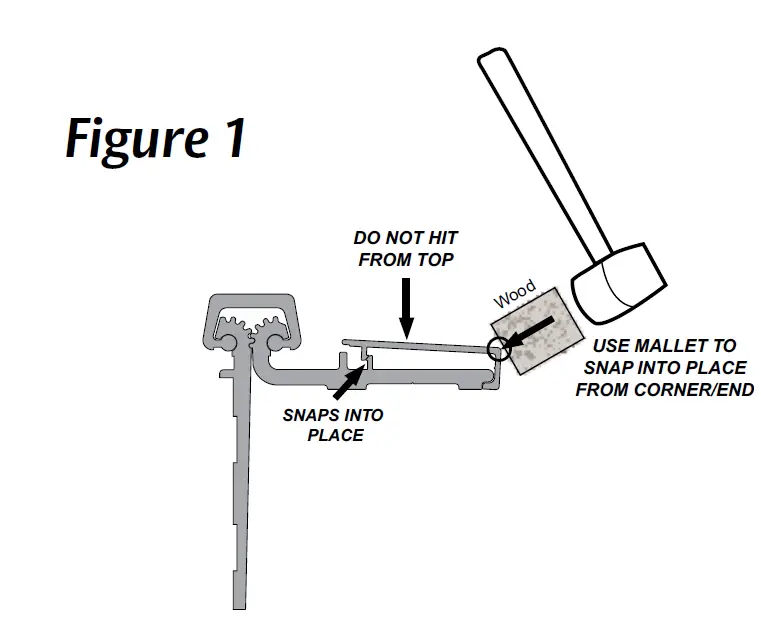 Figure 1

DO NOT HIT FROM TOP

Wood

USE MALLET TO SNAP INTO PLACE FROM CORNER/END

SNAPS INTO PLACE