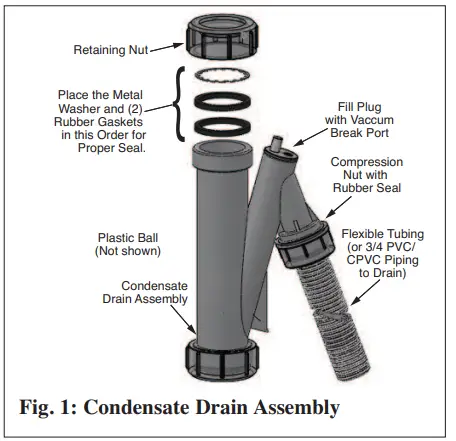 Retaining Nut

Place the Metal Washer and (2) Rubber Gaskets in this Order for Proper Seal.

Fill Plug with Vaccum Break Port

Compression Nut with Rubber Seal

Plastic Ball (Not shown)

Flexible Tubing (or 3/4 PVC/ CPVC Piping to Drain)

Condensate Drain Assembly

Fig. 1: Condensate Drain Assembly