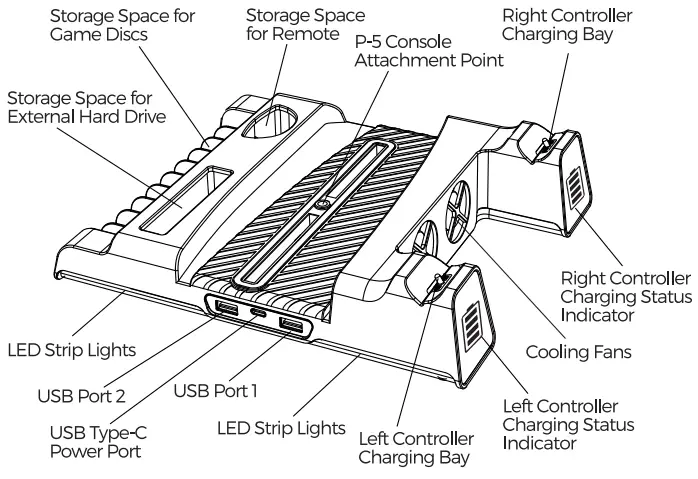 Storage Space for Game Discs

Storage Space for Remote

P-5 Console Attachment Point

Right Controller Charging Bay

Storage Space for External Hard Drive

Right Controller Charging Status Indicator

Cooling Fans

LED Strip Lights

USB Port 2

USB Port 1

USB Type-C Power Port

LED Strip Lights

Left Controller Charging Bay

Left Controller Charging Status Indicator