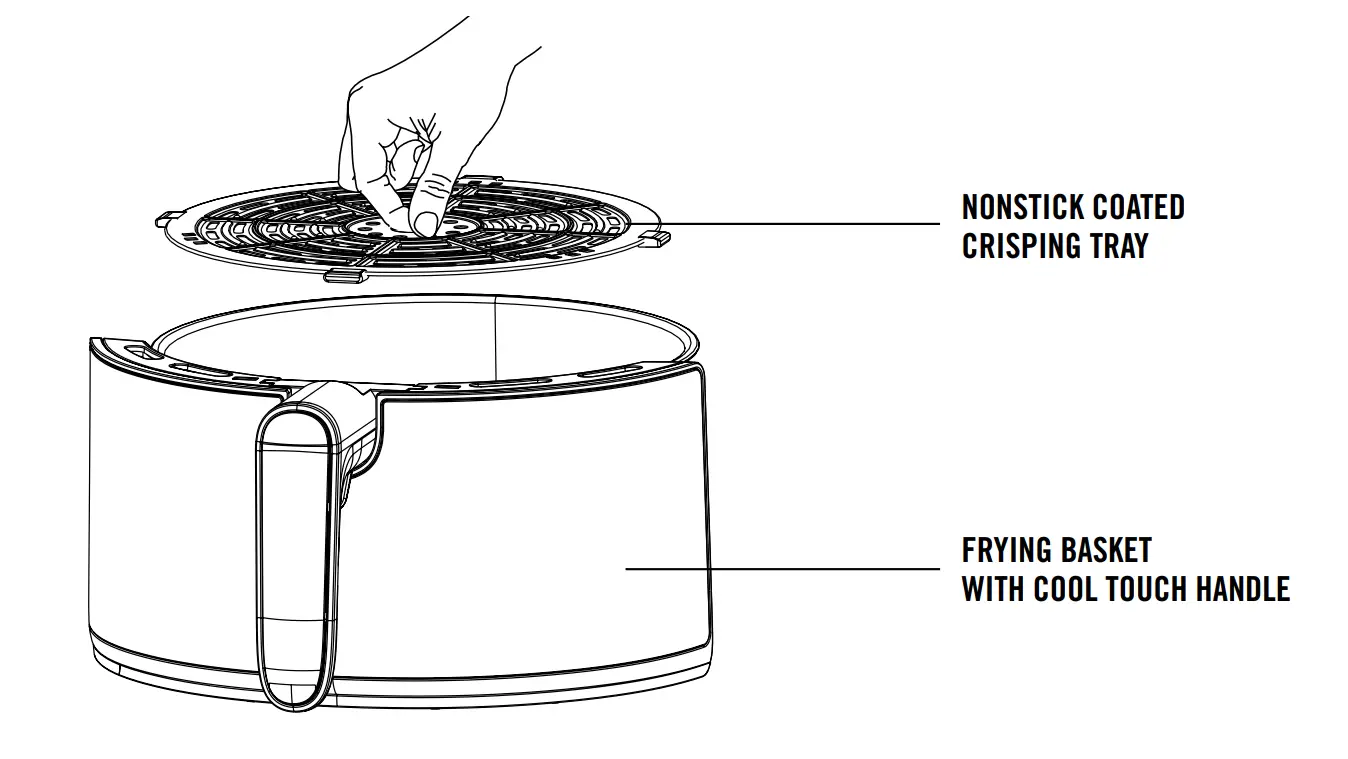 NONSTICK COATED
CRISPING TRAY

FRYING BASKET
WITH COOL TOUCH HANDLE