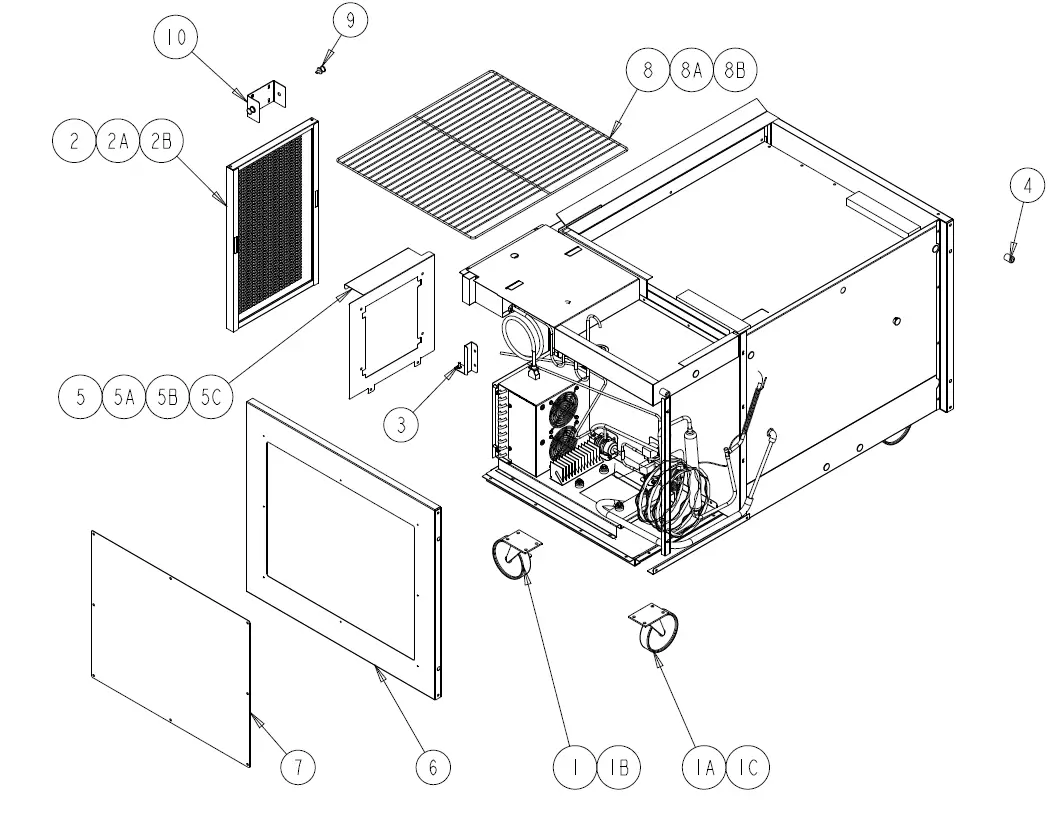 10
9
8
8A
8B
2
2A
2B
4
5
5A
5B
5C
3
7
6
1
1B
1A
1C