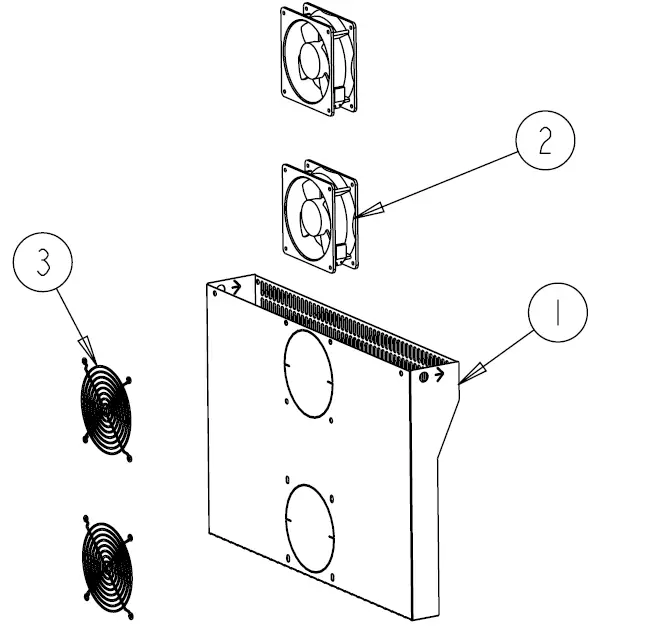 2

3

1