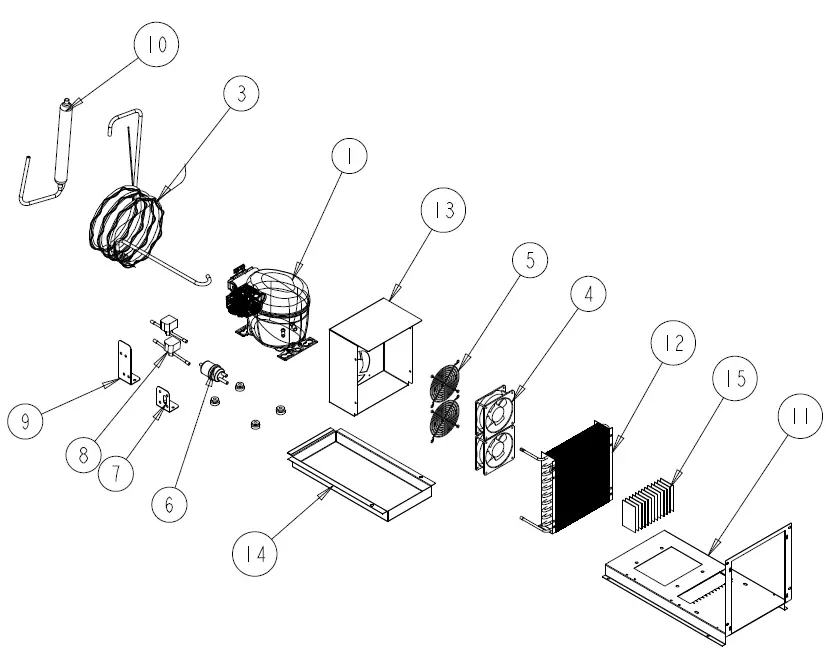 10
3
1
13
5
4
12
15
11
9
8
7
6
14