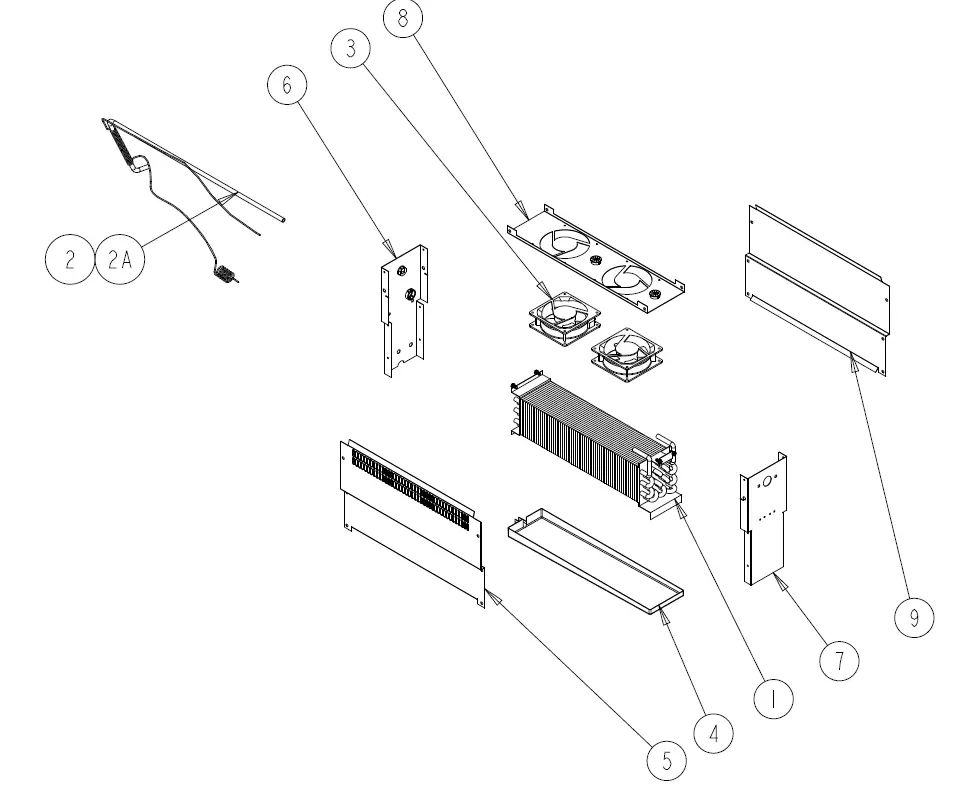 8
3
6
2
2A
9
7
1
4
5