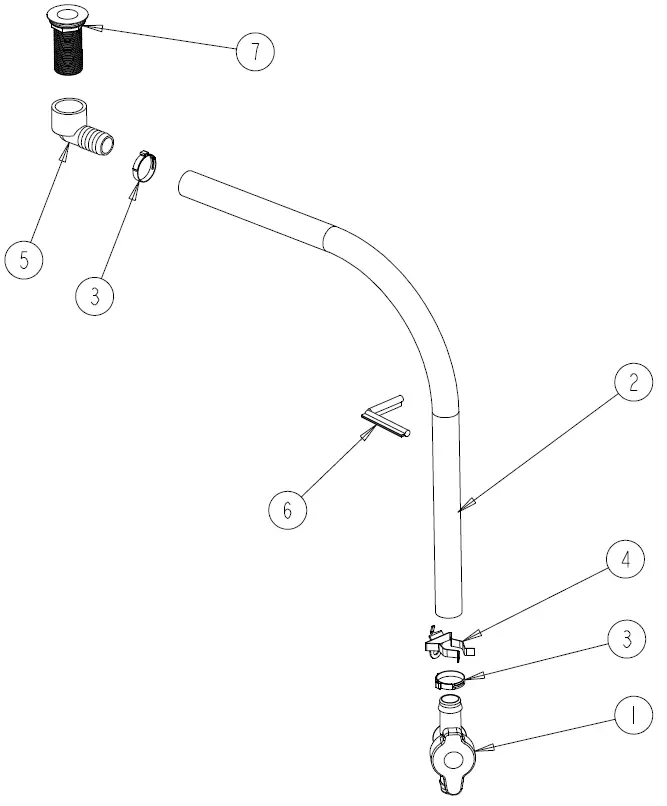 7
5
3
2
6
4
3
1