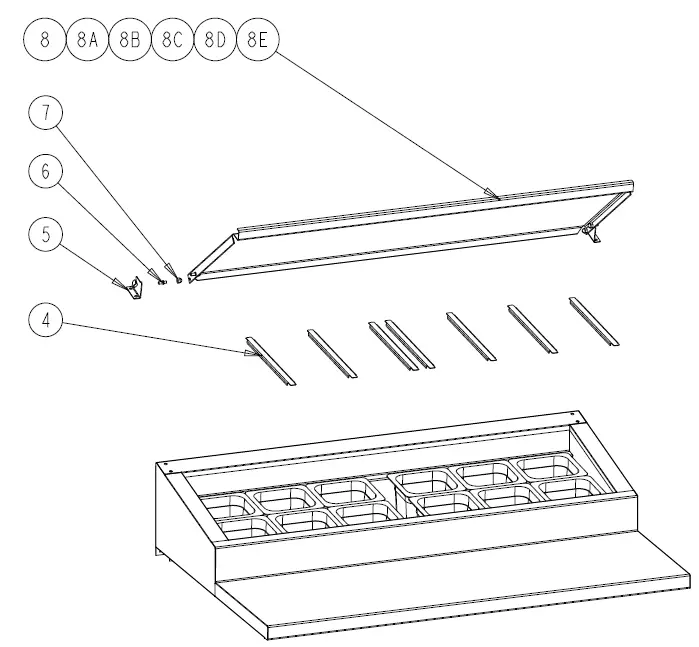 8 8A 8B 8C 8D 8E

7

6

5

4