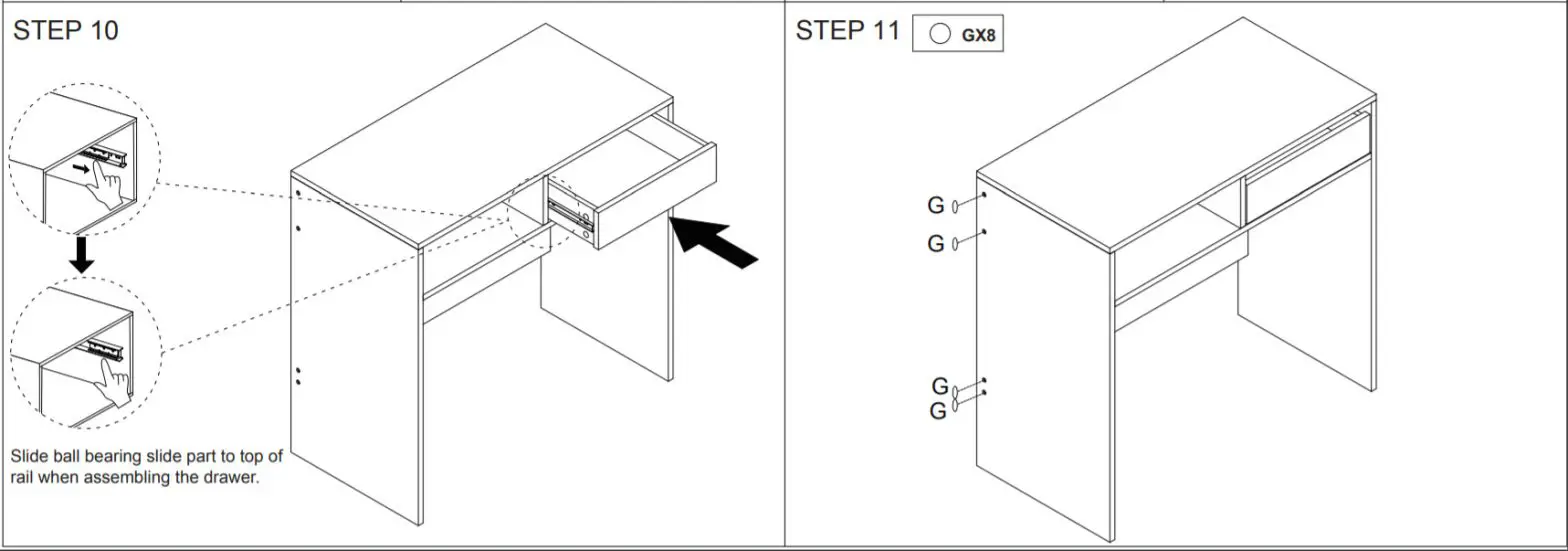 STEP 10

Slide ball bearing slide part to top of rail when assembling the drawer.

STEP 11 GX8

G
G
G
G