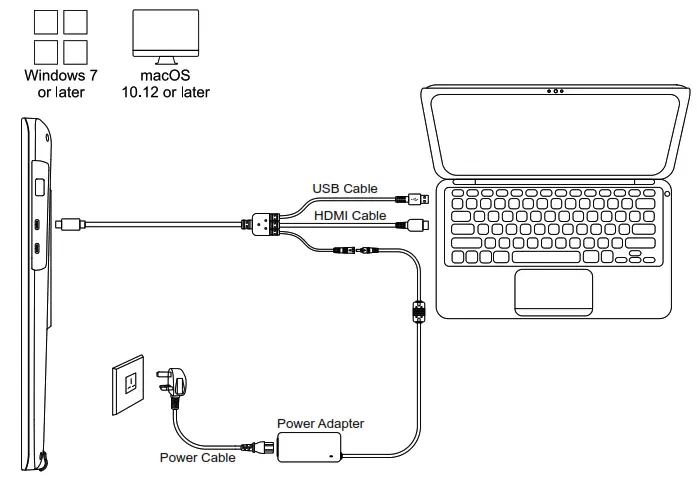 Windows 7
or later

macOS
10.12 or later

USB Cable

HDMI Cable

Power Adapter

Power Cable