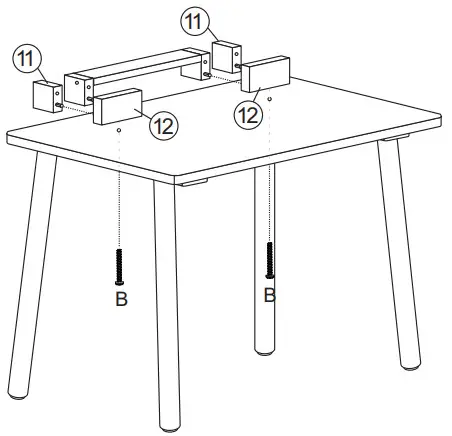 11
11
12
12
B
B