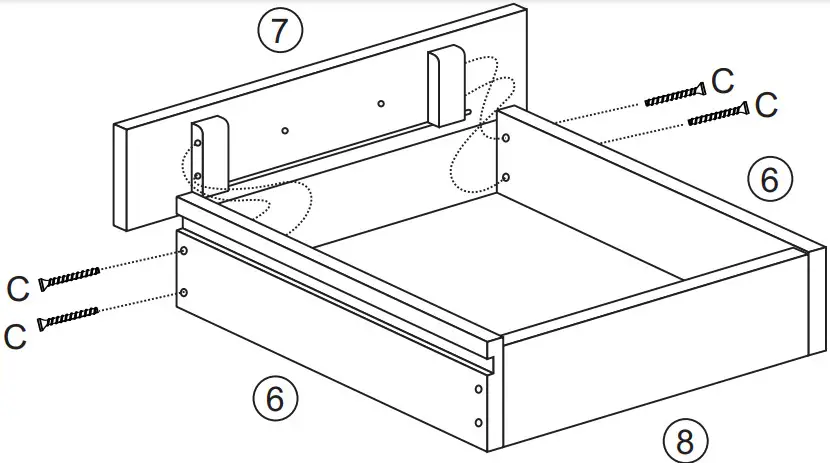 7

C
C

6

C
C

6

8