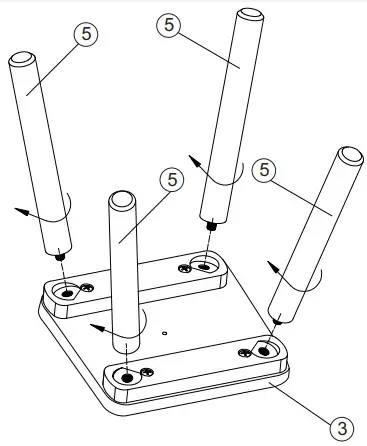 5

5

5

5

3