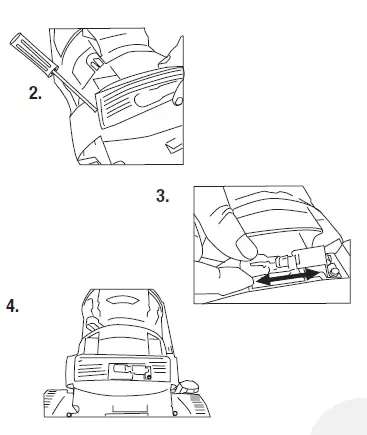 2.

3.

4.