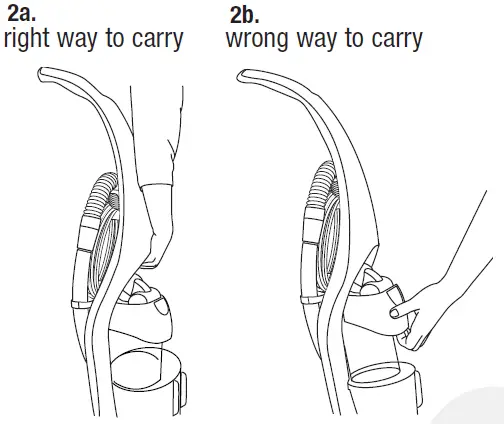 2a.
right way to carry

2b.
wrong way to carry