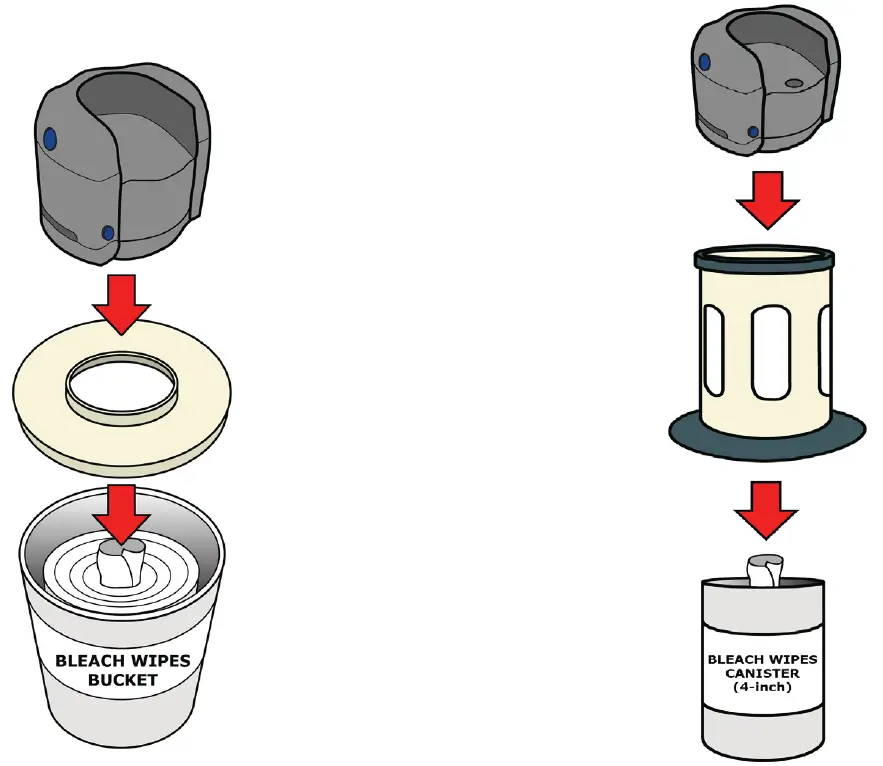 BLEACH WIPES BUCKET

BLEACH WIPES CANISTER (4-inch)