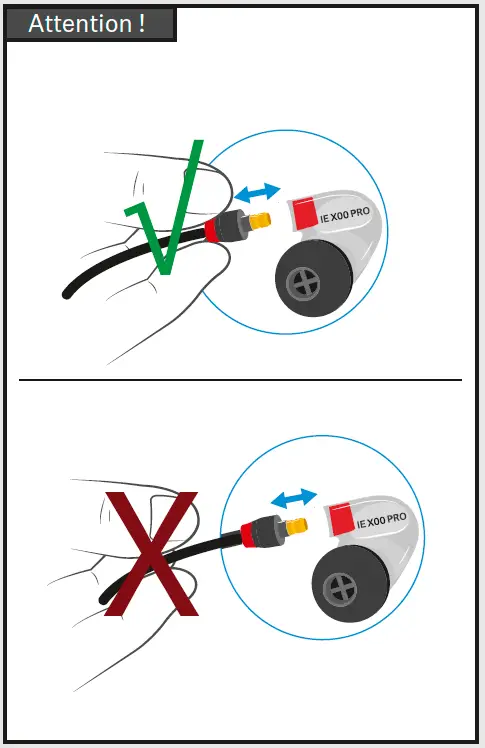 Attention !

IE X00 PRO

IE X00 PRO