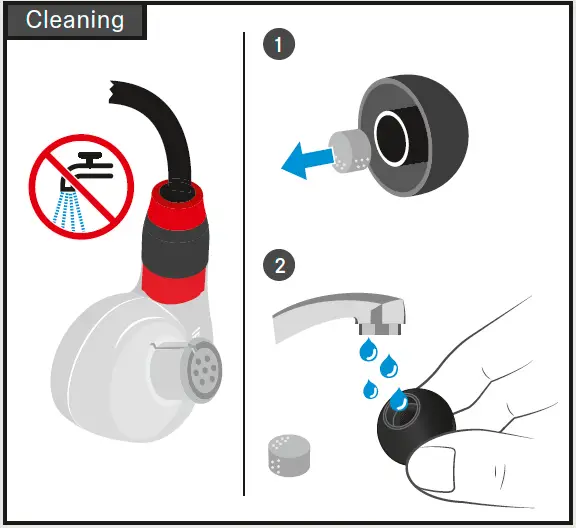 Cleaning

1

2